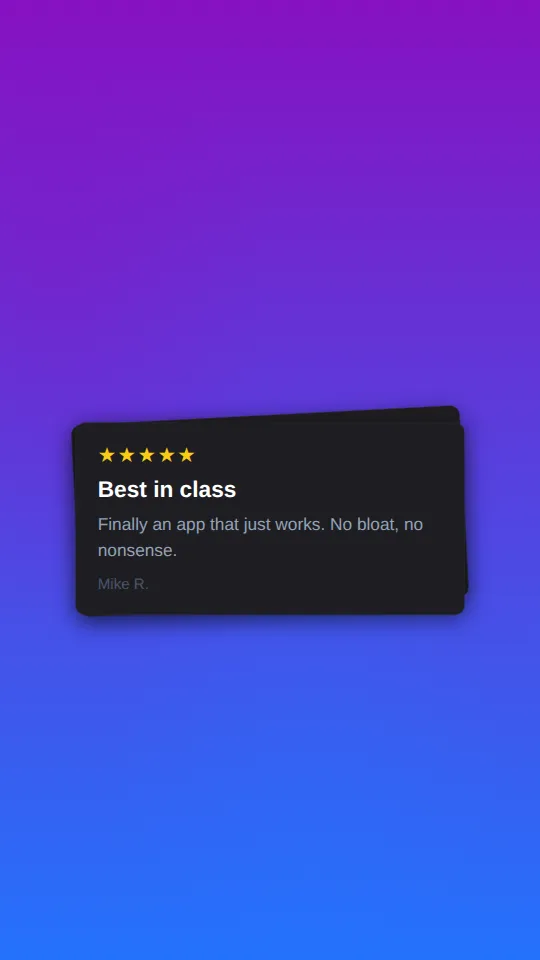 ★★★★★

Best in class

Finally an app that just works. No bloat, no nonsense.

Mike R.